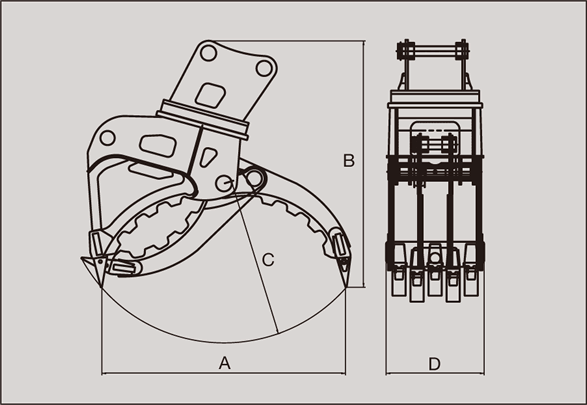 B
C
A
D